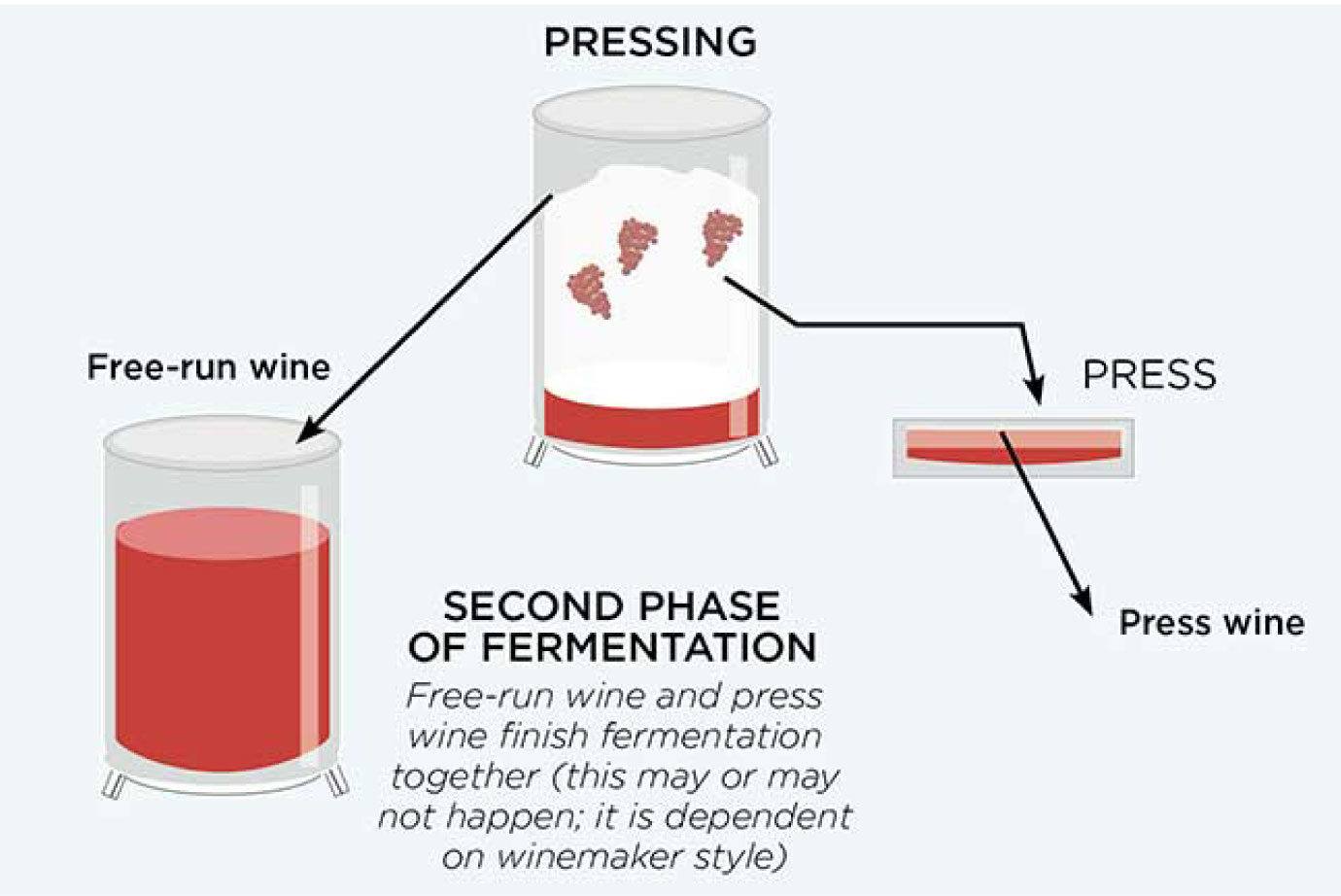 PRESSING

Free-run wine

PRESS

Press wine

SECOND PHASE OF FERMENTATION

Free-run wine and press wine finish fermentation together (this may or may not happen; it is dependent on winemaker style)